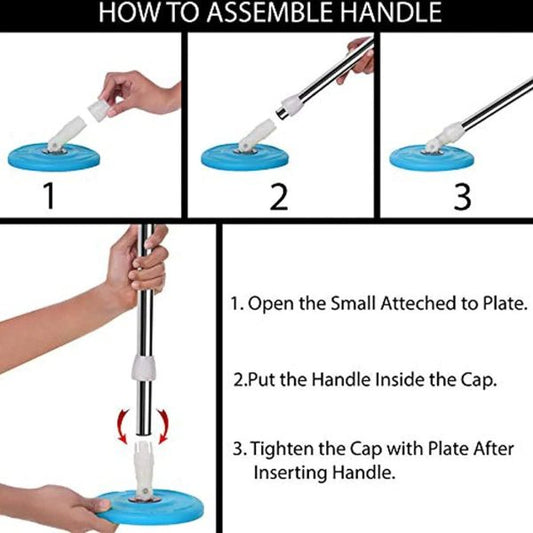 HOW TO ASSEMBLE HANDLE

1

2

3

1. Open the Small Atteched to Plate.

2.Put the Handle Inside the Cap.

3. Tighten the Cap with Plate After Inserting Handle.